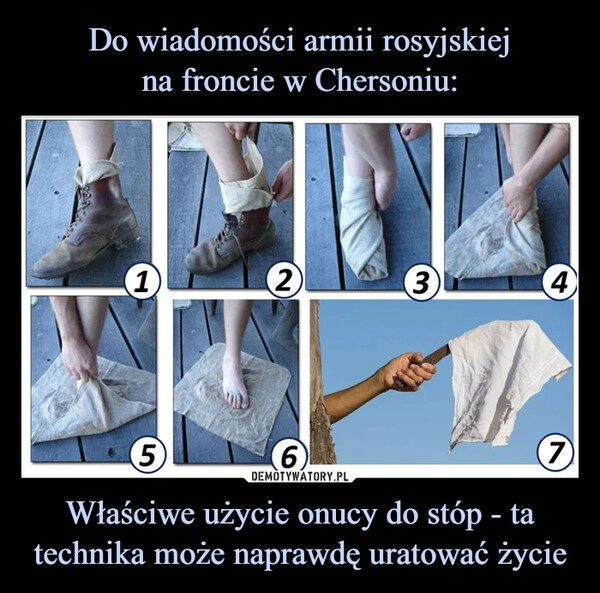 Do wiadomości armii rosyjskiej na froncie w Chersoniu:

1
2
3
4
5
6
7

DEMOTYWATORY.PL

Właściwe użycie onucy do stóp - ta technika może naprawdę uratować życie